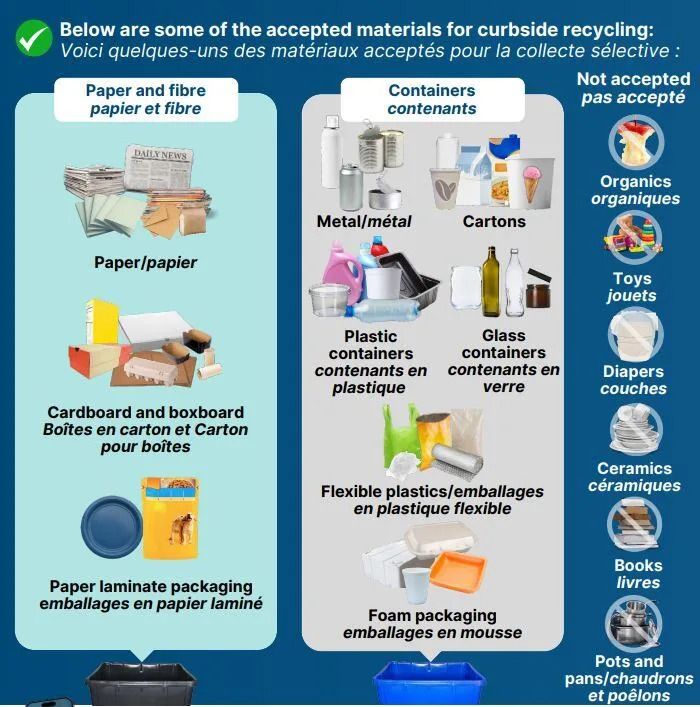 Below are some of the accepted materials for curbside recycling:
Voici quelques-uns des matériaux acceptés pour la collecte sélective :

Paper and fibre
papier et fibre

DAILY NEWS

Paper/papier

Cardboard and boxboard
Boîtes en carton et Carton pour boîtes

Paper laminate packaging
emballages en papier laminé

Containers
contenants

Metal/métal

Cartons

Plastic containers
contenants en plastique

Glass containers
contenants en verre

Flexible plastics/emballages en plastique flexible

Foam packaging
emballages en mousse

Not accepted
pas accepté

Organics
organiques

Toys
jouets

Diapers
couches

Ceramics
céramiques

Books
livres

Pots and pans/chaudrons et poêlons